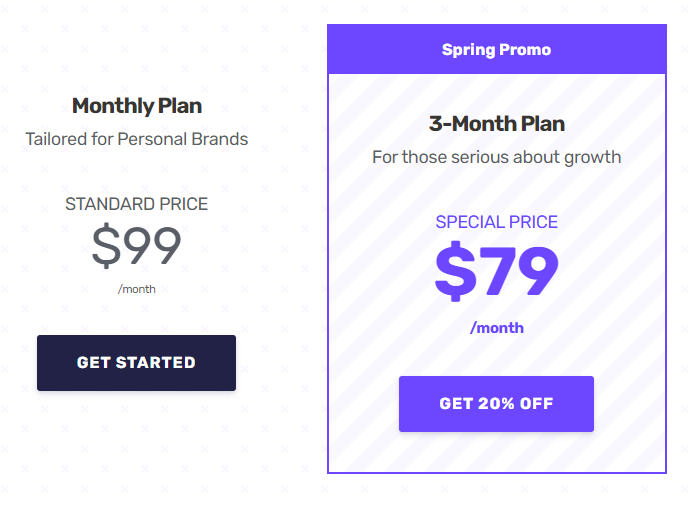 Monthly Plan

Tailored for Personal Brands

STANDARD PRICE

$99

/month

GET STARTED

Spring Promo

3-Month Plan

For those serious about growth

SPECIAL PRICE

$79

/month

GET 20% OFF